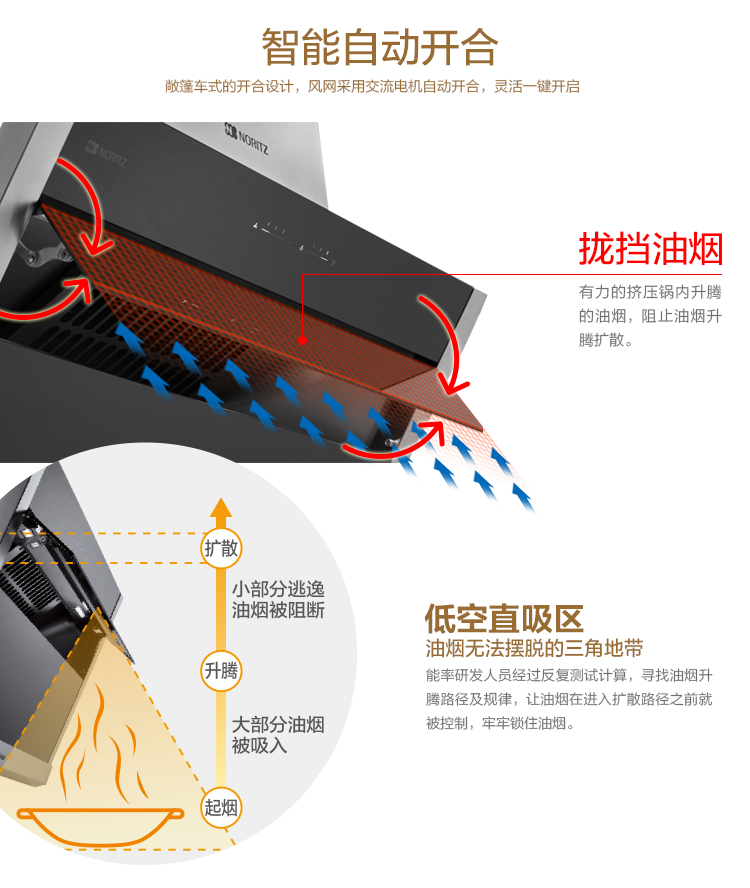 智能自动开合

敞篷车式的开合设计，风网采用交流电机自动开合，灵活一键开启

NORITZ

NORITZ

拢挡油烟

有力的挤压锅内升腾的油烟，阻止油烟升腾扩散。

扩散

小部分逃逸油烟被阻断

升腾

大部分油烟被吸入

起烟

低空直吸区

油烟无法摆脱的三角地带

能率研发人员经过反复测试计算，寻找油烟升腾路径及规律，让油烟在进入扩散路径之前就被控制，牢牢锁住油烟。