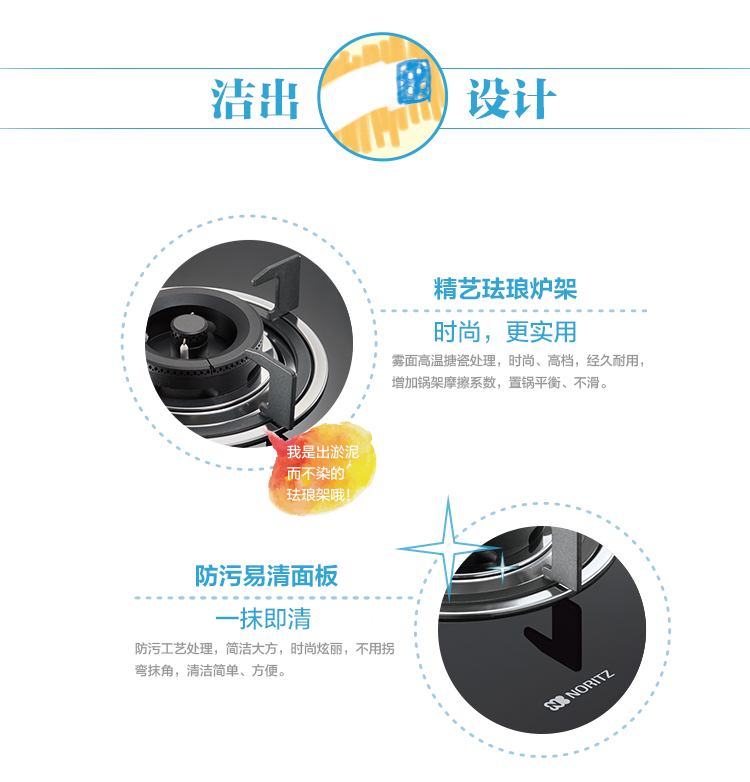 洁出 设计

精艺珐琅炉架

时尚，更实用

雾面高温搪瓷处理，时尚、高档，经久耐用，增加锅架摩擦系数，置锅平衡、不滑。

我是出淤泥而不染的珐琅架哦！

防污易清面板

一抹即清

防污工艺处理，简洁大方，时尚炫丽，不用拐弯抹角，清洁简单、方便。

NORITZ