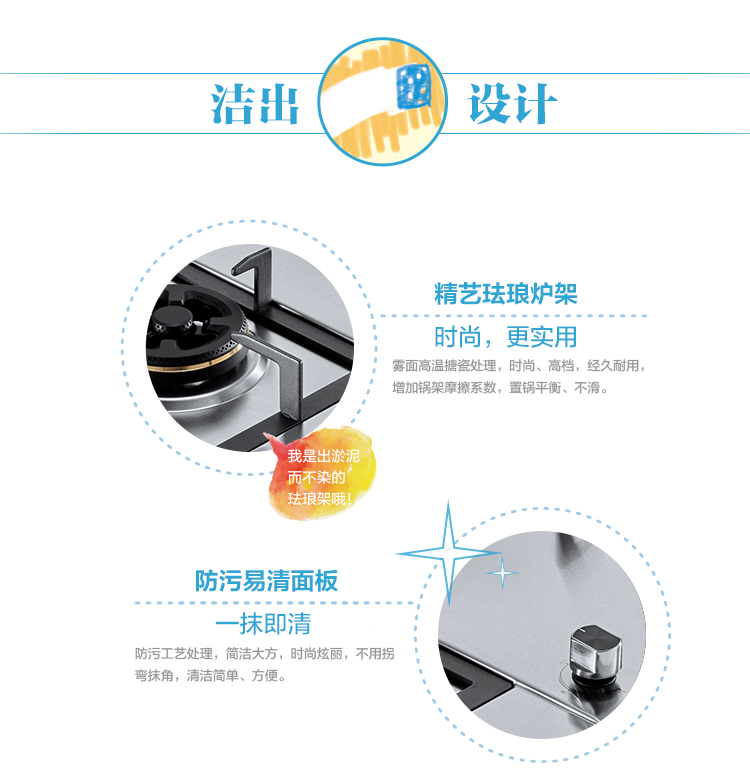 洁出 设计

精艺珐琅炉架

时尚，更实用

雾面高温搪瓷处理，时尚、高档，经久耐用，增加锅架摩擦系数，置锅平衡、不滑。

我是出淤泥而不染的珐琅架哦！

防污易清面板

一抹即清

防污工艺处理，简洁大方，时尚炫丽，不用拐弯抹角，清洁简单、方便。