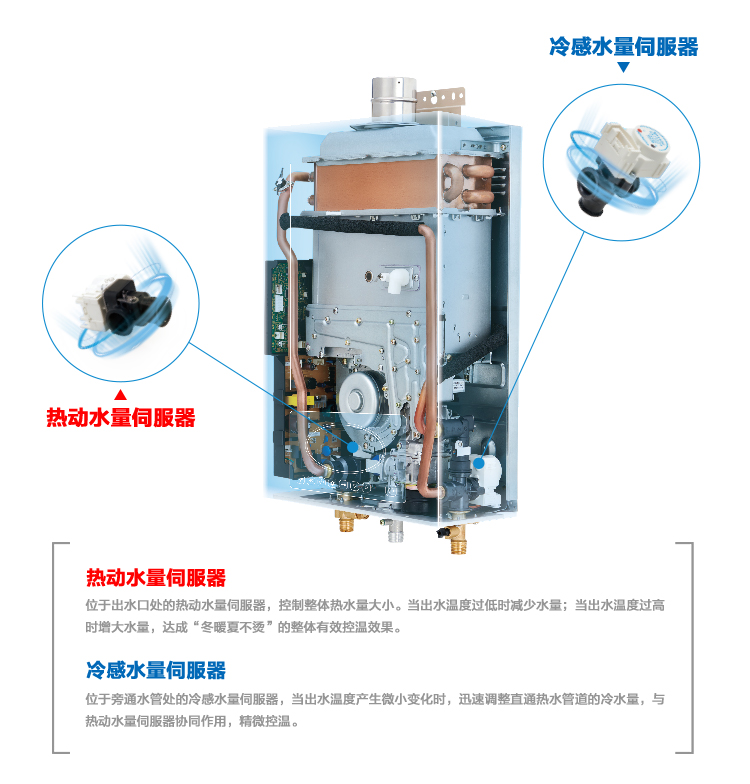 冷感水量伺服器

热动水量伺服器

热动水量伺服器

位于出水口处的热动水量伺服器，控制整体热水量大小。当出水温度过低时减少水量；当出水温度过高时增大水量，达成“冬暖夏不烫”的整体有效控温效果。

冷感水量伺服器

位于旁通水管处的冷感水量伺服器，当出水温度产生微小变化时，迅速调整直通热水管道的冷水量，与热动水量伺服器协同作用，精微控温。