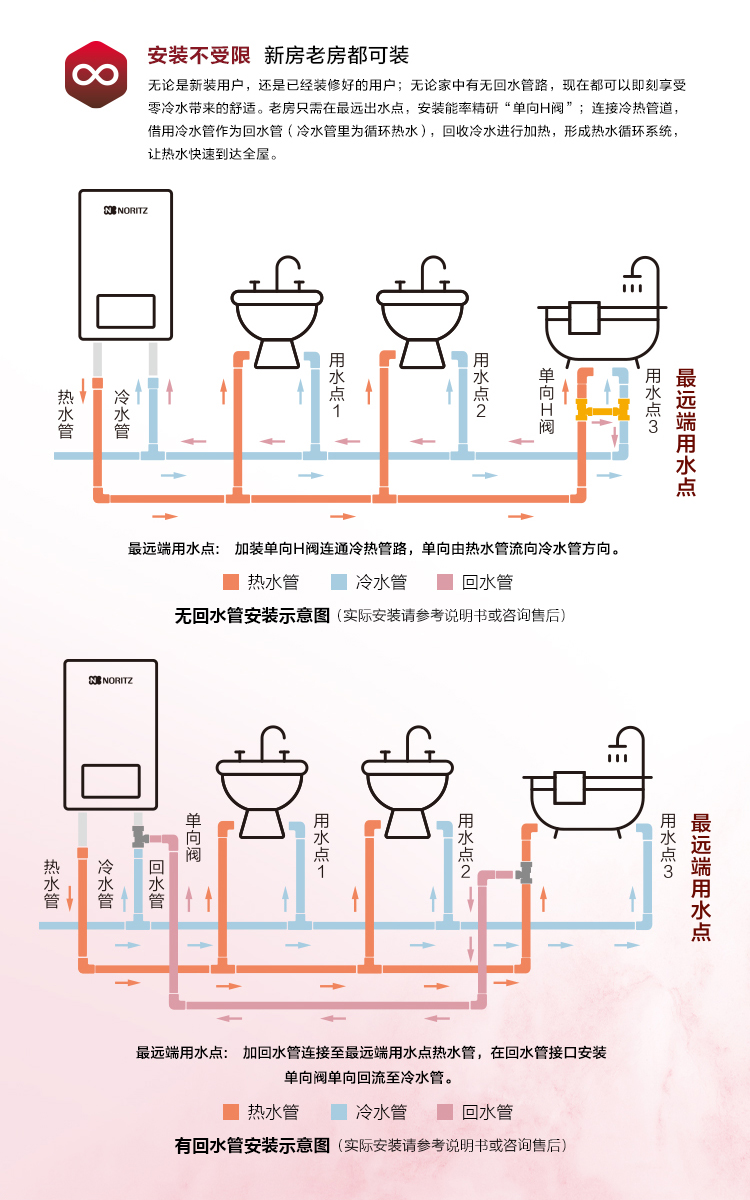 安装不受限 新房老房都可装

无论是新装用户，还是已经装修好的用户；无论家中有无回水管路，现在都可以即刻享受零冷水带来的舒适。老房只需在最远出水点，安装能率精研“单向H阀”；连接冷热管道，借用冷水管作为回水管（冷水管里为循环热水），回收冷水进行加热，形成热水循环系统，让热水快速到达全屋。

NORITZ

热水管
冷水管
用水点1
用水点2
单向H阀
用水点3
最远端用水点

最远端用水点： 加装单向H阀连通冷热管路，单向由热水管流向冷水管方向。

热水管 冷水管 回水管

无回水管安装示意图（实际安装请参考说明书或咨询售后）

NORITZ

热水管
冷水管
回水管
单向阀
用水点1
用水点2
用水点3
最远端用水点

最远端用水点： 加回水管连接至最远端用水点热水管，在回水管接口安装单向阀单向回流至冷水管。

热水管 冷水管 回水管

有回水管安装示意图（实际安装请参考说明书或咨询售后）