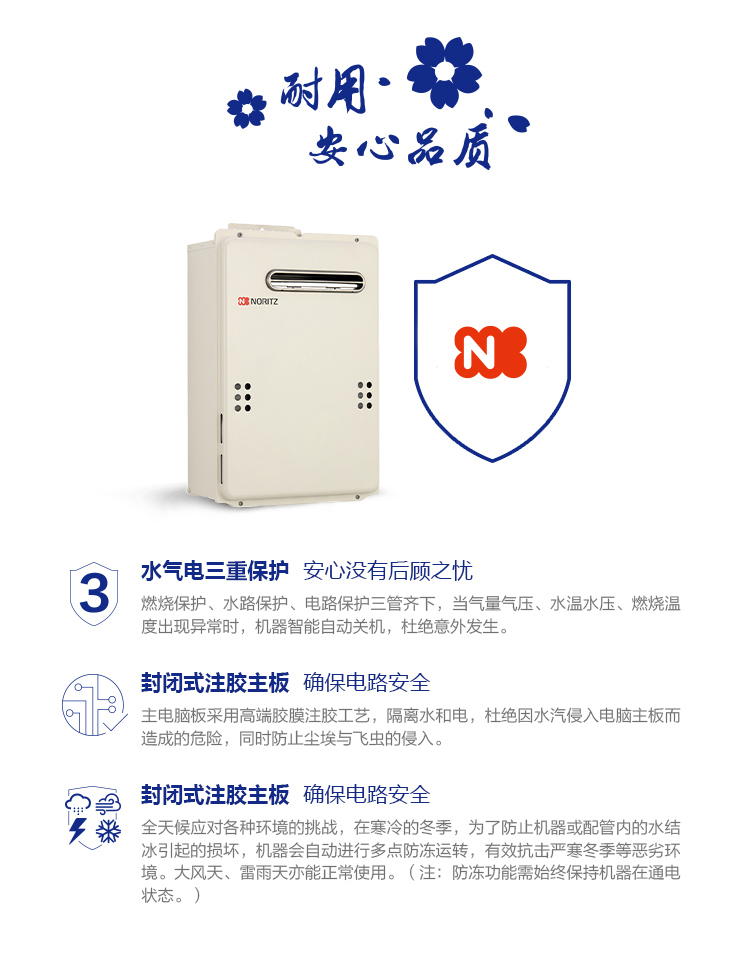 耐用·
安心品质

NORITZ

N

3

水气电三重保护 安心没有后顾之忧

燃烧保护、水路保护、电路保护三管齐下，当气量气压、水温水压、燃烧温度出现异常时，机器智能自动关机，杜绝意外发生。

封闭式注胶主板 确保电路安全

主电脑板采用高端胶膜注胶工艺，隔离水和电，杜绝因水汽侵入电脑主板而造成的危险，同时防止尘埃与飞虫的侵入。

封闭式注胶主板 确保电路安全

全天候应对各种环境的挑战，在寒冷的冬季，为了防止机器或配管内的水结冰引起的损坏，机器会自动进行多点防冻运转，有效抗击严寒冬季等恶劣环境。大风天、雷雨天亦能正常使用。（注：防冻功能需始终保持机器在通电状态。）