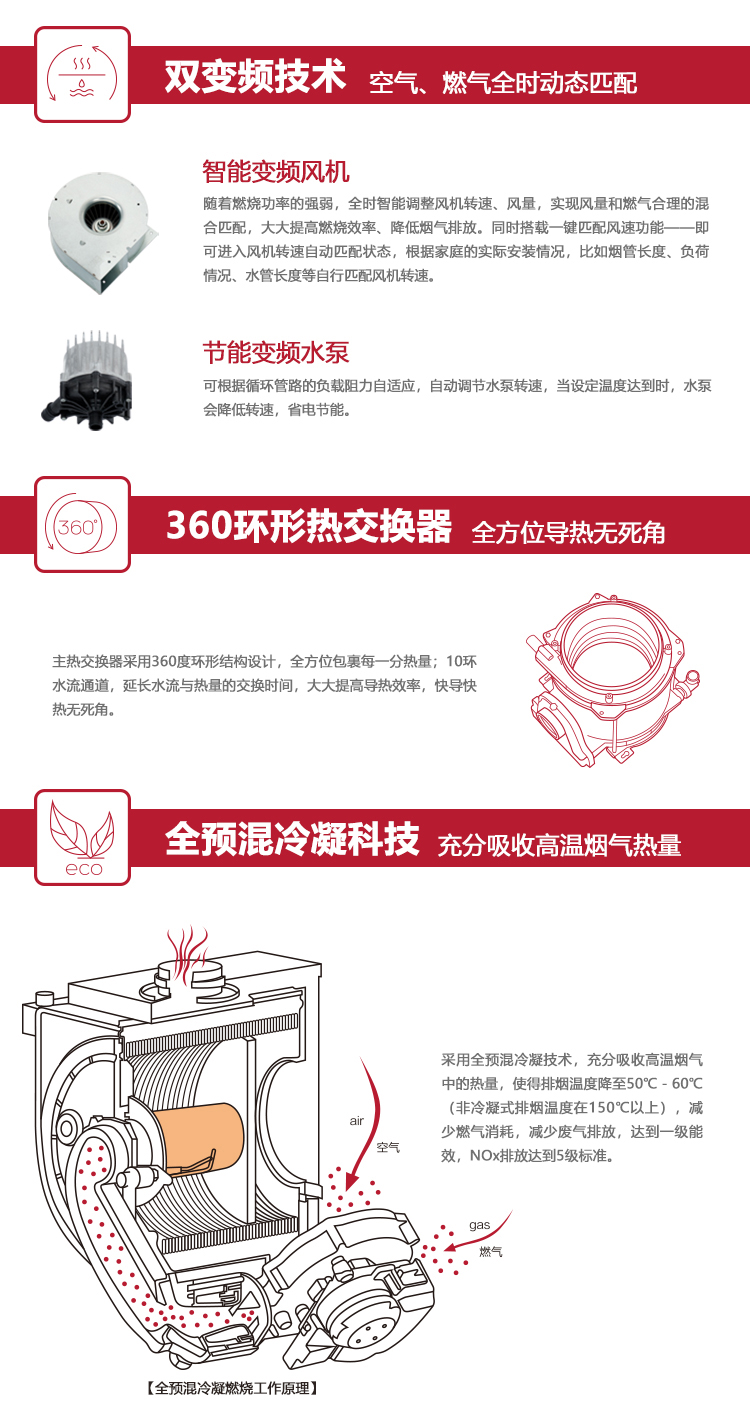 双变频技术 空气、燃气全时动态匹配

智能变频风机

随着燃烧功率的强弱，全时智能调整风机转速、风量，实现风量和燃气合理的混合匹配，大大提高燃烧效率、降低烟气排放。同时搭载一键匹配风速功能——即可进入风机转速自动匹配状态，根据家庭的实际安装情况，比如烟管长度、负荷情况、水管长度等自行匹配风机转速。

节能变频水泵

可根据循环管路的负载阻力自适应，自动调节水泵转速，当设定温度达到时，水泵会降低转速，省电节能。

360°

360环形热交换器 全方位导热无死角

主热交换器采用360度环形结构设计，全方位包裹每一分热量；10环水流通道，延长水流与热量的交换时间，大大提高导热效率，快导快热无死角。

eco

全预混冷凝科技 充分吸收高温烟气热量

采用全预混冷凝技术，充分吸收高温烟气中的热量，使得排烟温度降至50℃ - 60℃（非冷凝式排烟温度在150℃以上），减少燃气消耗，减少废气排放，达到一级能效，NOx排放达到5级标准。

air
空气

gas
燃气

【全预混冷凝燃烧工作原理】