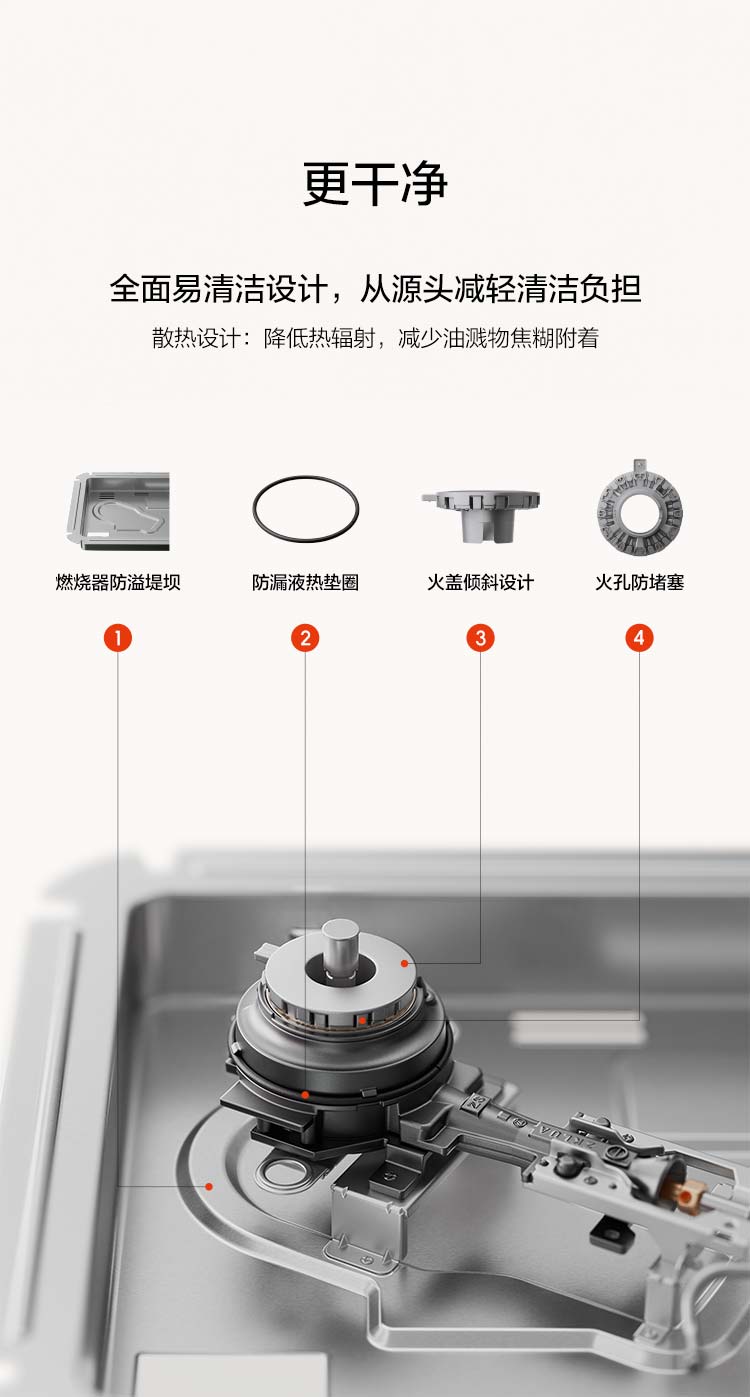 更干净

全面易清洁设计，从源头减轻清洁负担

散热设计：降低热辐射，减少油溅物焦糊附着

燃烧器防溢堤坝

防漏液热垫圈

火盖倾斜设计

火孔防堵塞

1

2

3

4