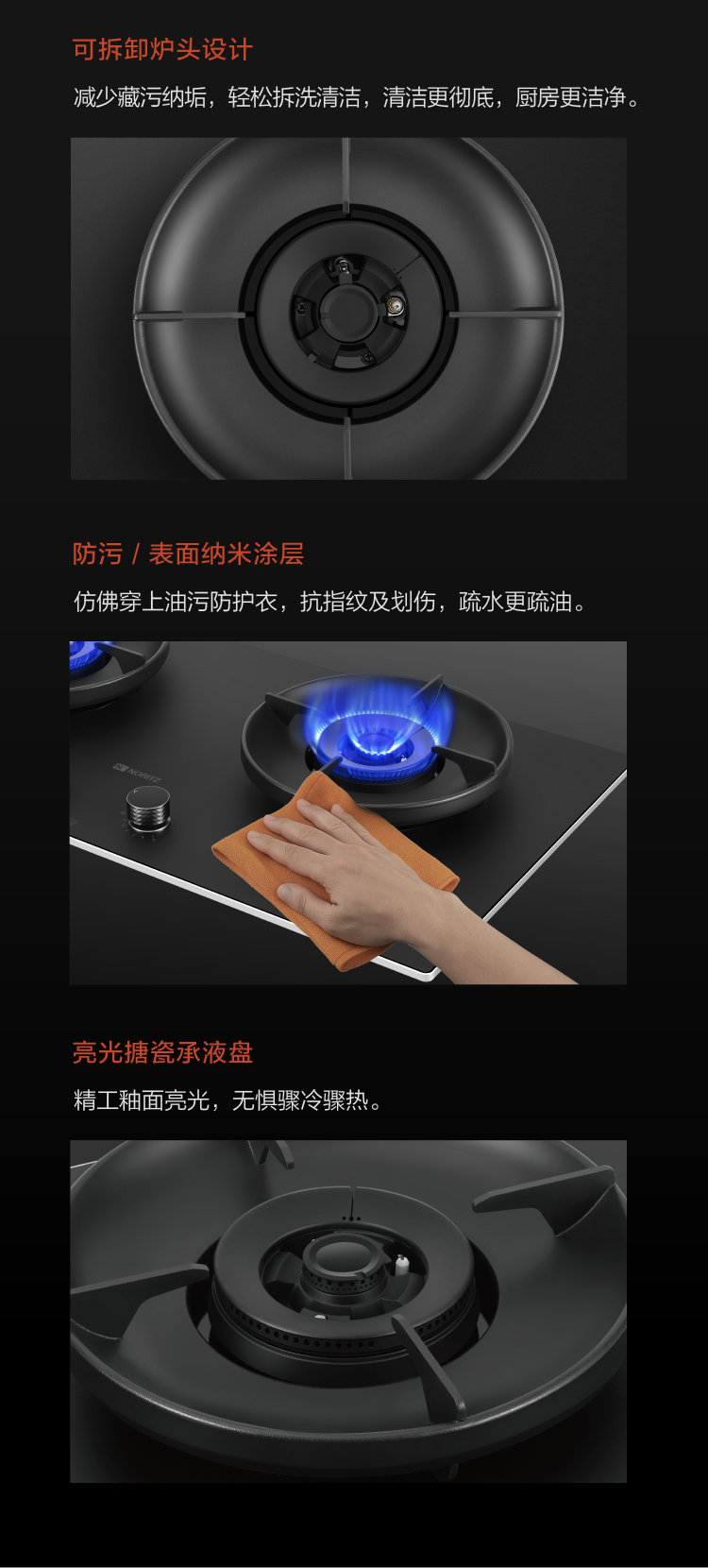 可拆卸炉头设计

减少藏污纳垢，轻松拆洗清洁，清洁更彻底，厨房更洁净。

防污 / 表面纳米涂层

仿佛穿上油污防护衣，抗指纹及划伤，疏水更疏油。

NORITZ

亮光搪瓷承液盘

精工釉面亮光，无惧骤冷骤热。